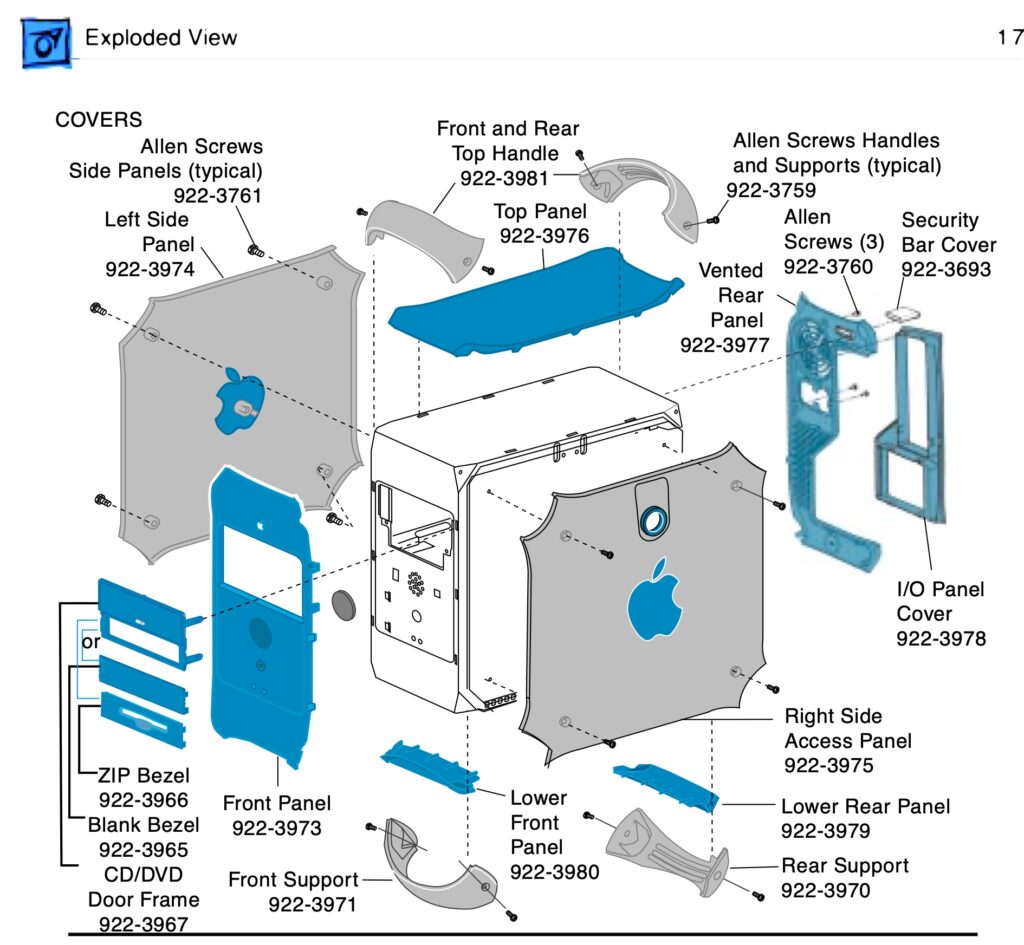 Exploded View

17

COVERS

Allen Screws Side Panels (typical) 922-3761

Left Side Panel 922-3974

Front and Rear Top Handle 922-3981

Top Panel 922-3976

Allen Screws Handles and Supports (typical) 922-3759

Allen Screws (3) 922-3760

Security Bar Cover 922-3693

Vented Rear Panel 922-3977

I/O Panel Cover 922-3978

or

ZIP Bezel 922-3966

Blank Bezel 922-3965

CD/DVD Door Frame 922-3967

Front Panel 922-3973

Front Support 922-3971

Lower Front Panel 922-3980

Right Side Access Panel 922-3975

Lower Rear Panel 922-3979

Rear Support 922-3970